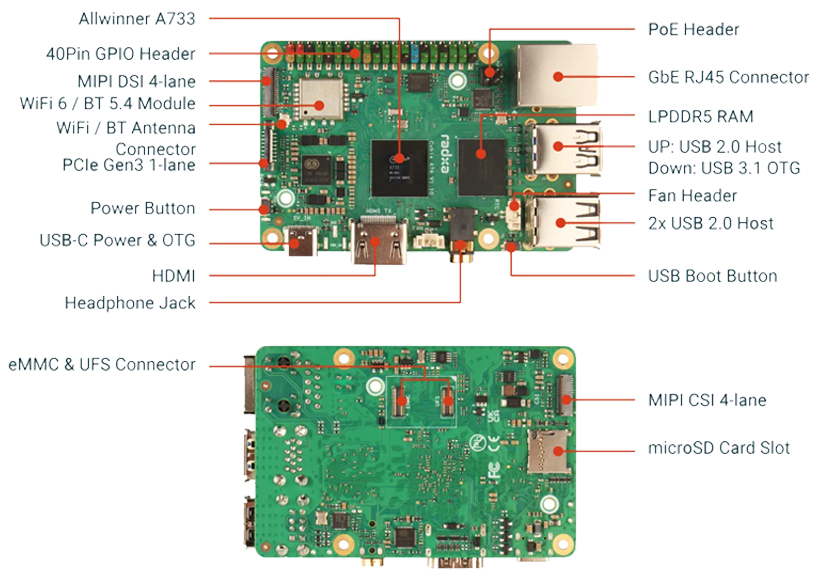 Allwinner A733

40Pin GPIO Header

MIPI DSI 4-lane

WiFi 6 / BT 5.4 Module

WiFi / BT Antenna Connector

PCIe Gen3 1-lane

Power Button

USB-C Power & OTG

HDMI

Headphone Jack

PoE Header

GbE RJ45 Connector

LPDDR5 RAM

UP: USB 2.0 Host
Down: USB 3.1 OTG

Fan Header

2x USB 2.0 Host

USB Boot Button

radxa

eMMC & UFS Connector

MIPI CSI 4-lane

microSD Card Slot