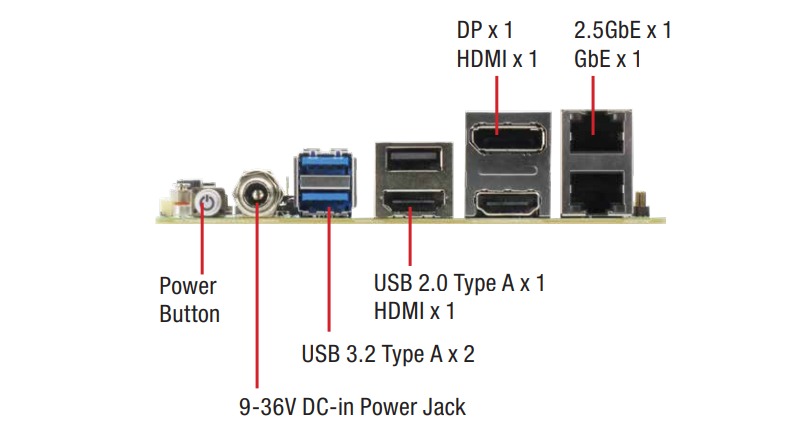 DP x 1
HDMI x 1

2.5GbE x 1
GbE x 1

Power Button

USB 2.0 Type A x 1
HDMI x 1

USB 3.2 Type A x 2

9-36V DC-in Power Jack