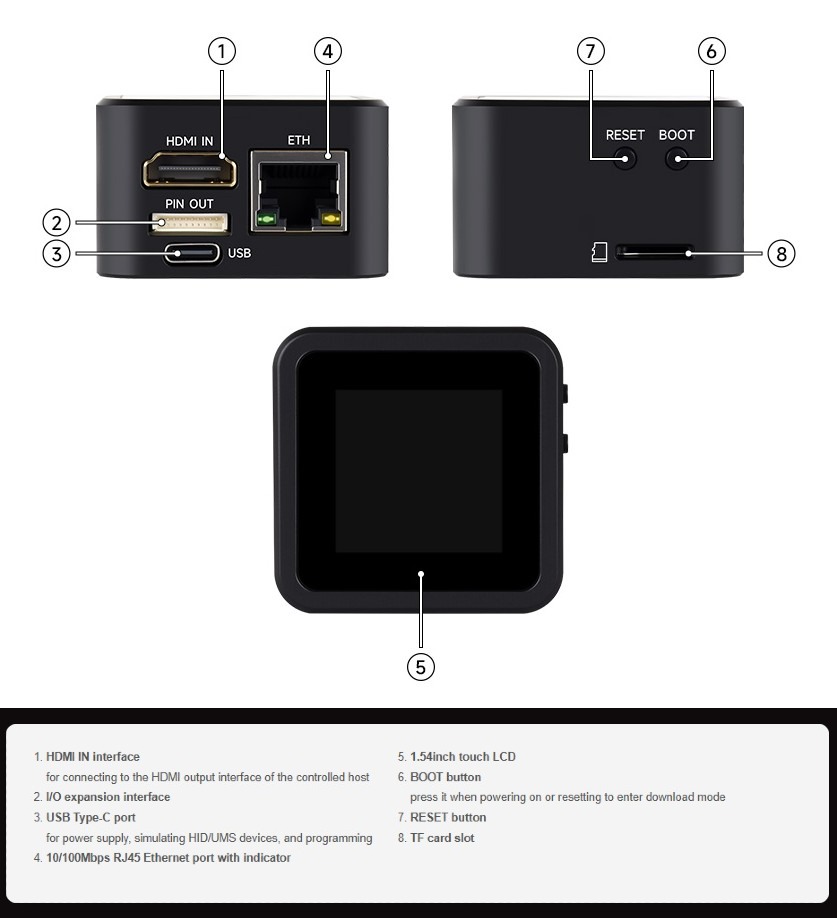 1
4
HDMI IN
ETH
PIN OUT
2
3
USB
7
6
RESET
BOOT
8
5

1. HDMI IN interface
for connecting to the HDMI output interface of the controlled host
2. I/O expansion interface
3. USB Type-C port
for power supply, simulating HID/UMS devices, and programming
4. 10/100Mbps RJ45 Ethernet port with indicator

5. 1.54inch touch LCD
6. BOOT button
press it when powering on or resetting to enter download mode
7. RESET button
8. TF card slot