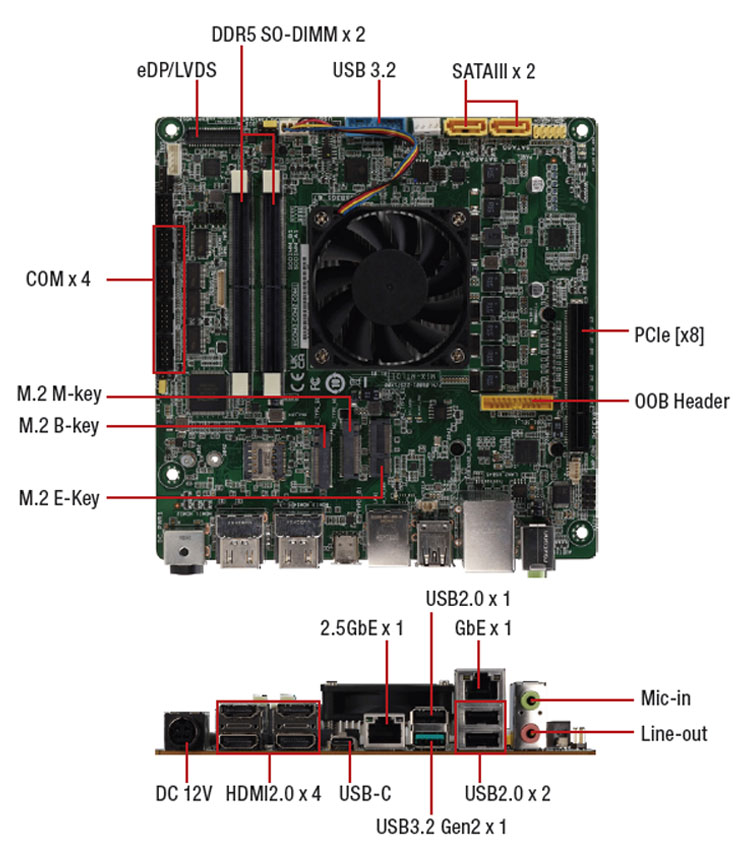 DDR5 SO-DIMM x 2
eDP/LVDS
USB 3.2
SATAIII x 2
COM x 4
PCIe [x8]
M.2 M-key
OOB Header
M.2 B-key
M.2 E-Key
USB2.0 x 1
2.5GbE x 1
GbE x 1
Mic-in
Line-out
DC 12V
HDMI2.0 x 4
USB-C
USB2.0 x 2
USB3.2 Gen2 x 1